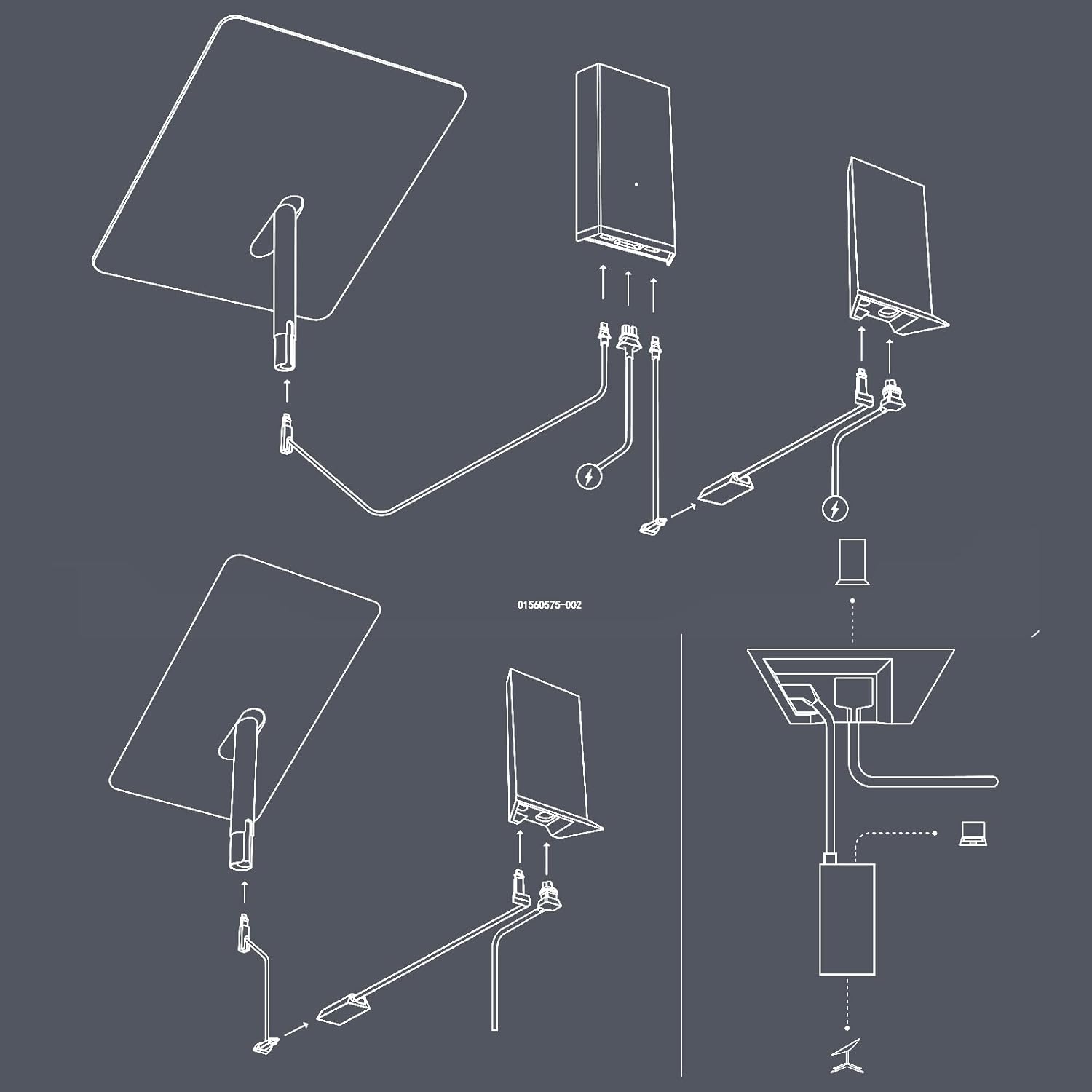 01560575-002